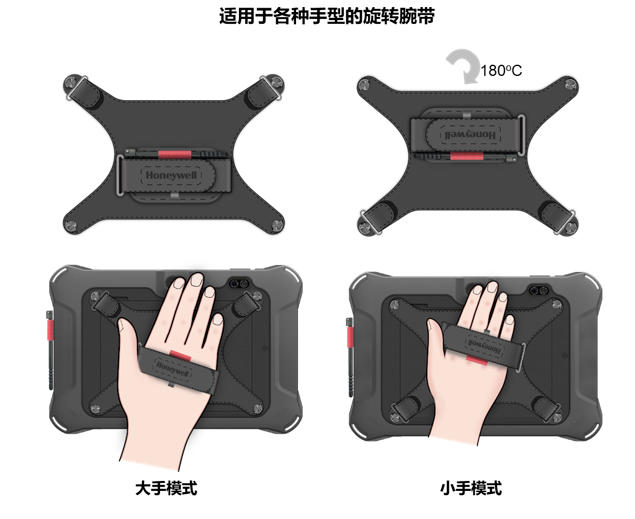 适用于各种手型的旋转腕带

180ºC

Honeywell

Honeywell

Honeywell

Honeywell

大手模式

小手模式